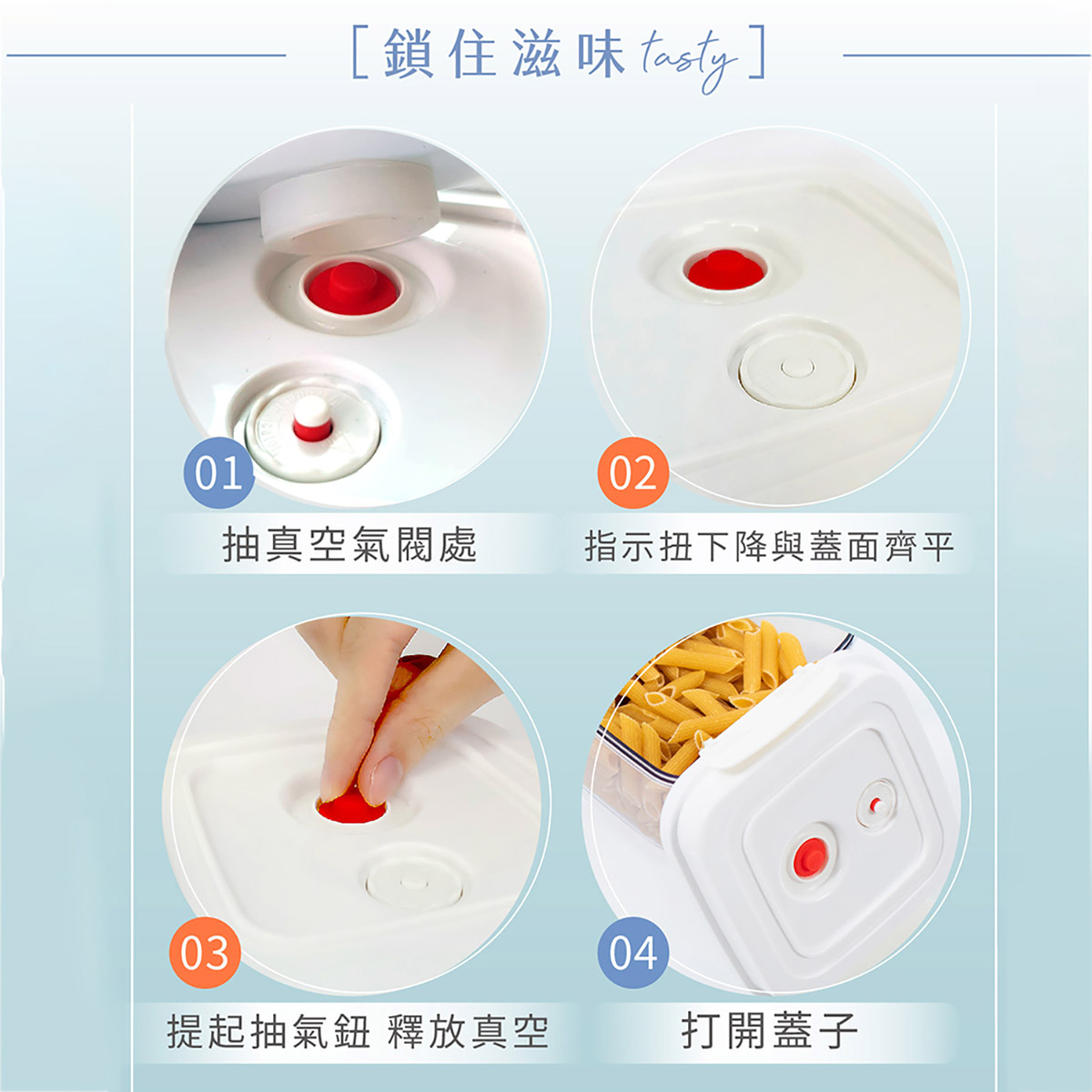 [ 鎖住滋味 tasty ]

01
抽真空氣閥處

02
指示扭下降與蓋面齊平

03
提起抽氣鈕 釋放真空

04
打開蓋子